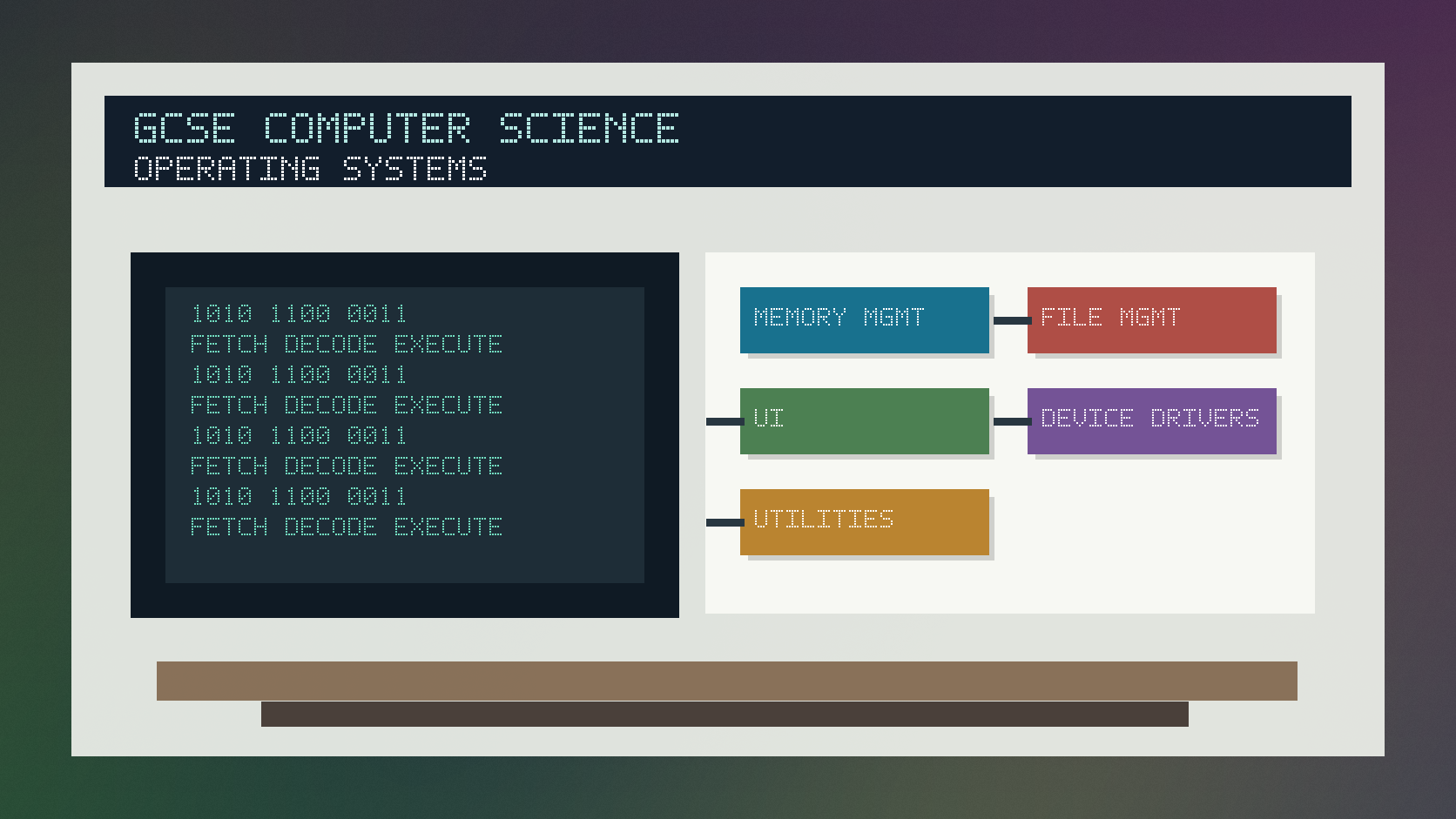 GCSE COMPUTER SCIENCE
OPERATING SYSTEMS

1010 1100 0011
FETCH DECODE EXECUTE
1010 1100 0011
FETCH DECODE EXECUTE
1010 1100 0011
FETCH DECODE EXECUTE
1010 1100 0011
FETCH DECODE EXECUTE

MEMORY MGMT

FILE MGMT

UI

DEVICE DRIVERS

UTILITIES